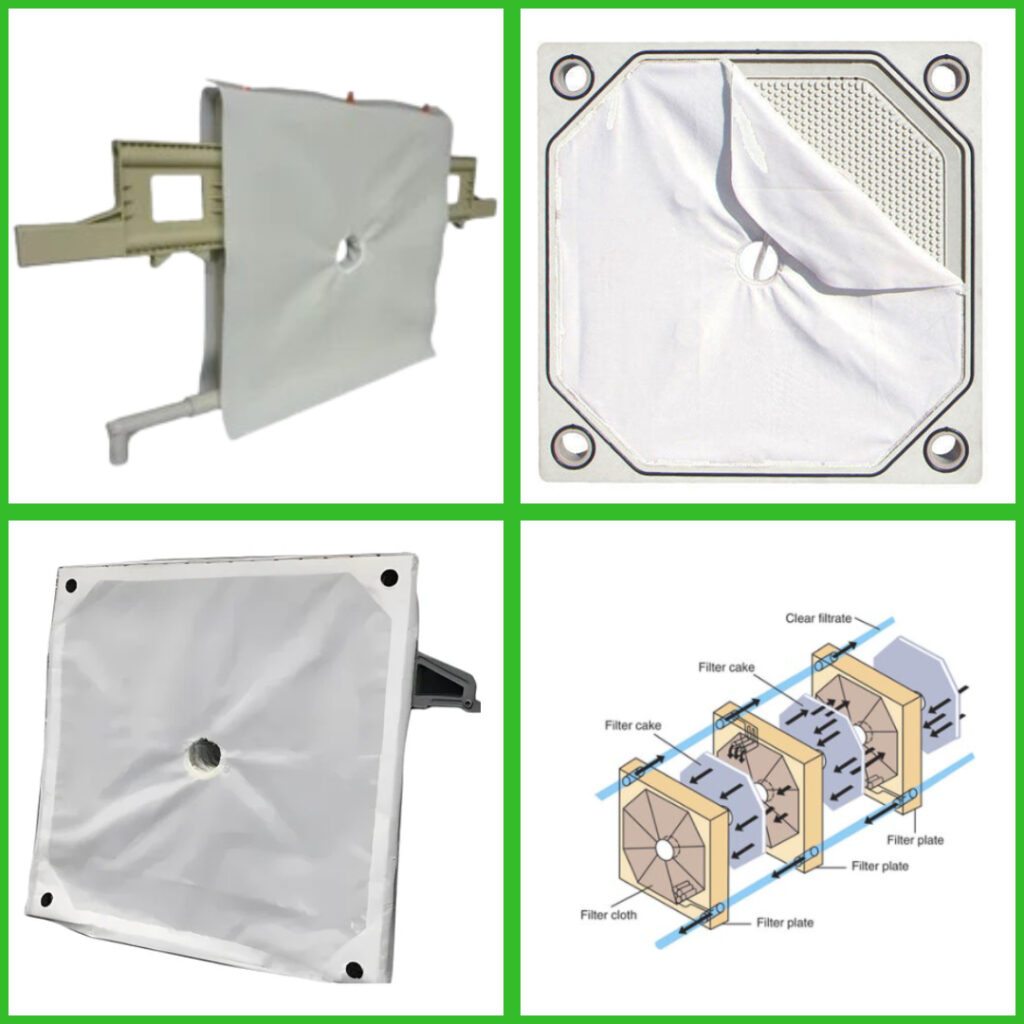 Clear filtrate
Filter cake
Filter cake
Filter plate
Filter plate
Filter cloth
Filter plate